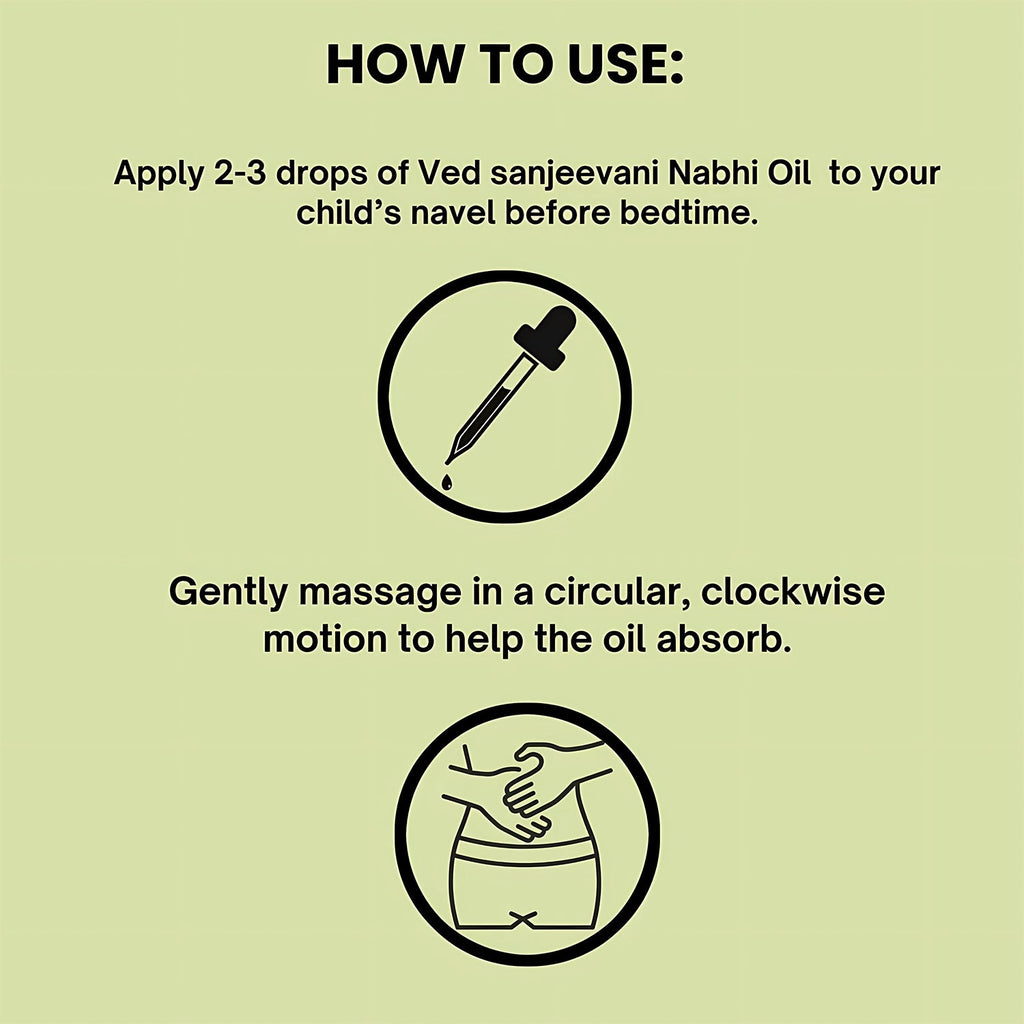 HOW TO USE:

Apply 2-3 drops of Ved sanjeevani Nabhi Oil to your child’s navel before bedtime.

Gently massage in a circular, clockwise motion to help the oil absorb.