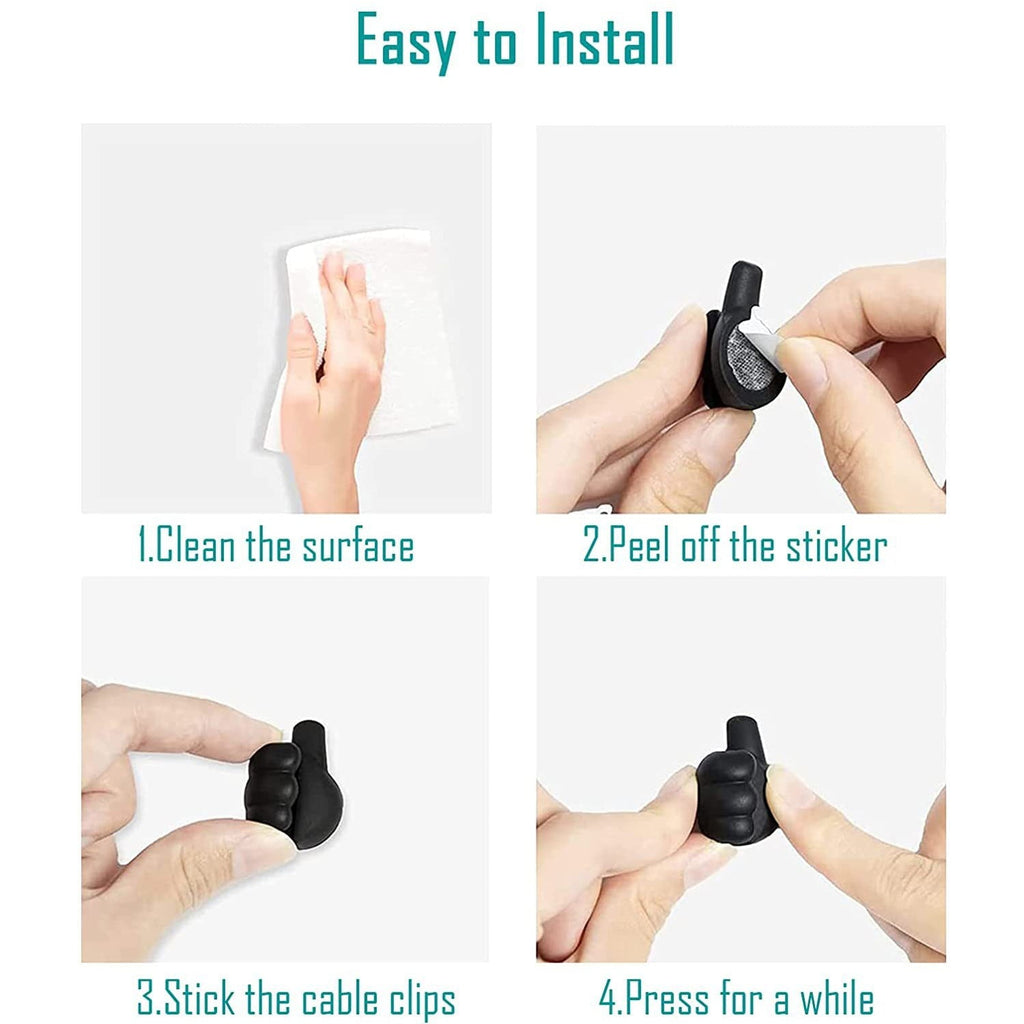 Easy to Install

1.Clean the surface

2.Peel off the sticker

3.Stick the cable clips

4.Press for a while