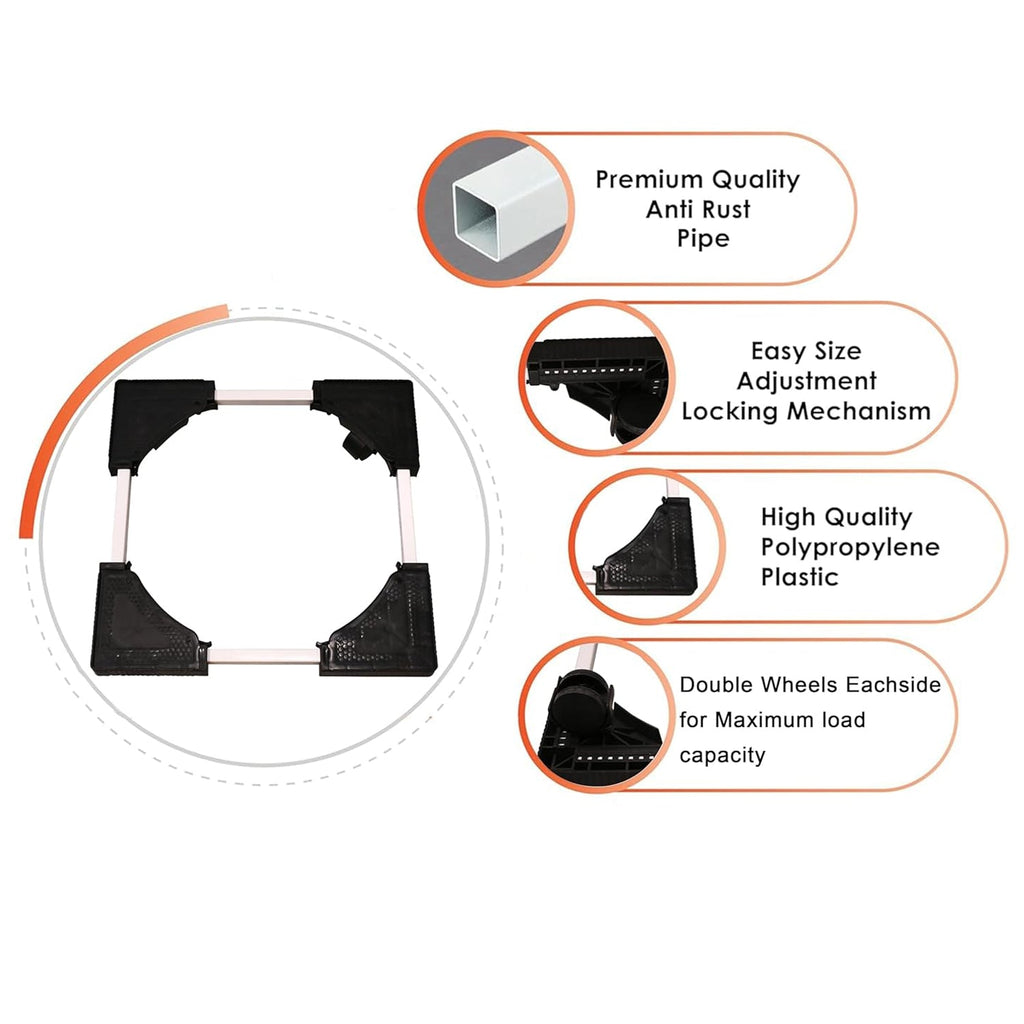 Premium Quality Anti Rust Pipe

Easy Size Adjustment Locking Mechanism

High Quality Polypropylene Plastic

Double Wheels Eachside for Maximum load capacity