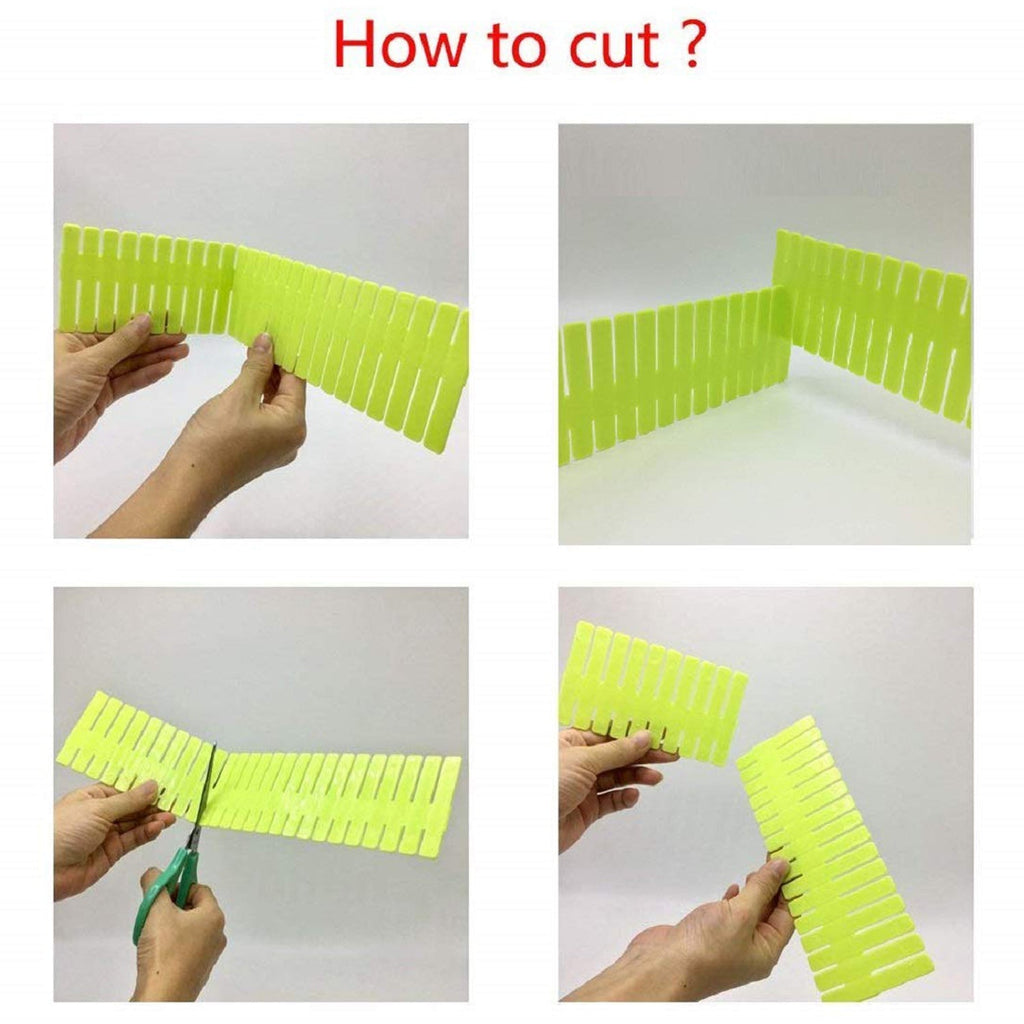 How to cut ?