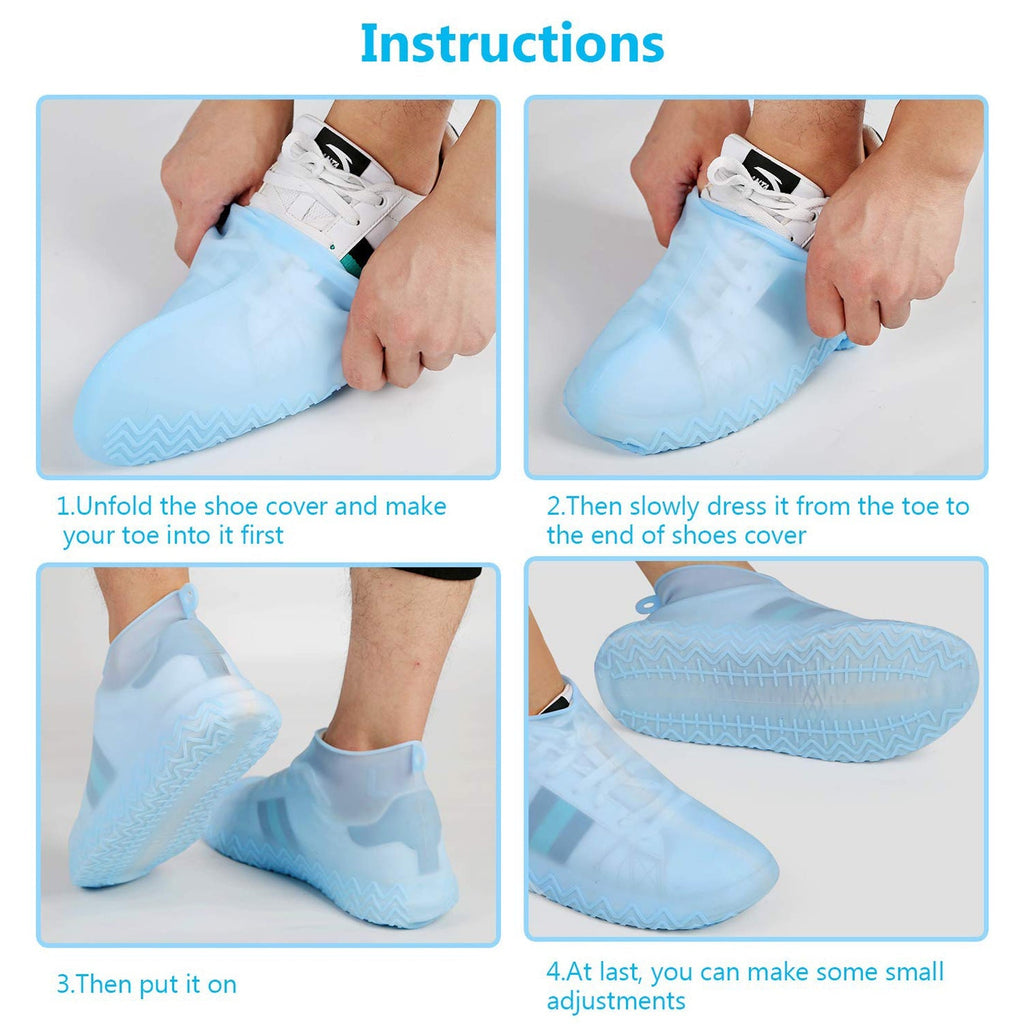 Instructions

1.Unfold the shoe cover and make your toe into it first

2.Then slowly dress it from the toe to the end of shoes cover

3.Then put it on

4.At last, you can make some small adjustments